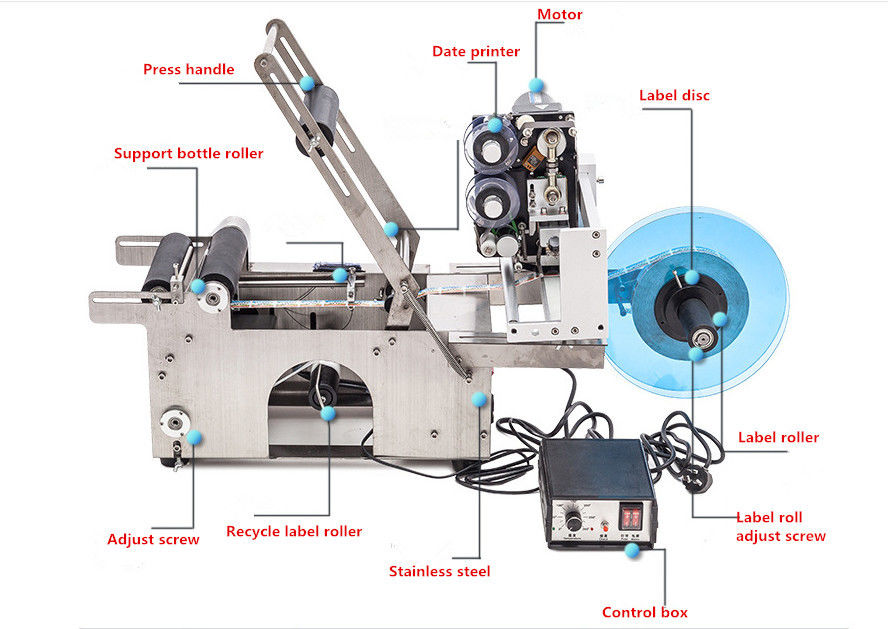 Motor

Date printer

Press handle

Label disc

Support bottle roller

Label roller

Label roll adjust screw

Adjust screw

Recycle label roller

Stainless steel

Control box